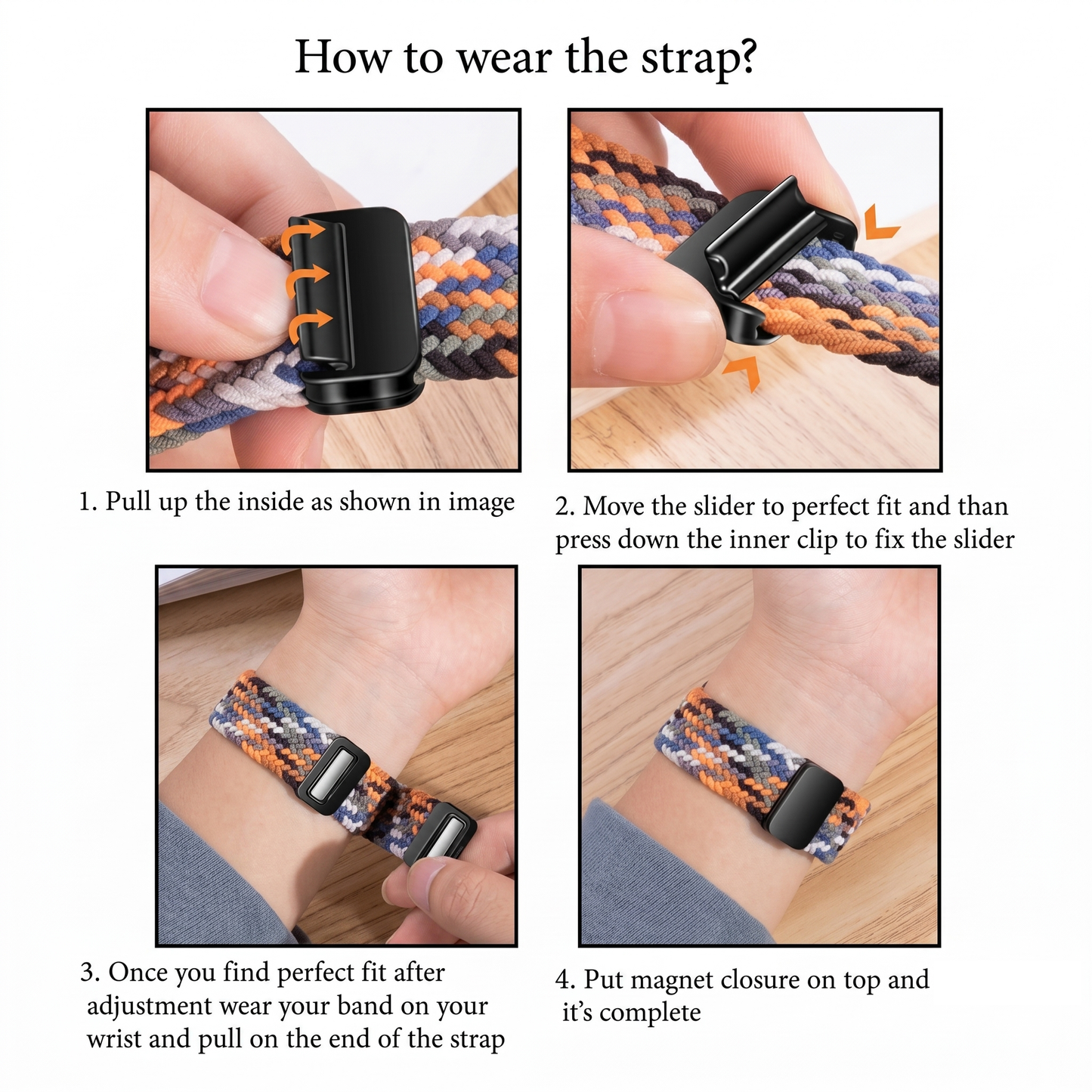 How to wear the strap?

1. Pull up the inside as shown in image

2. Move the slider to perfect fit and than press down the inner clip to fix the slider

3. Once you find perfect fit after adjustment wear your band on your wrist and pull on the end of the strap

4. Put magnet closure on top and it's complete